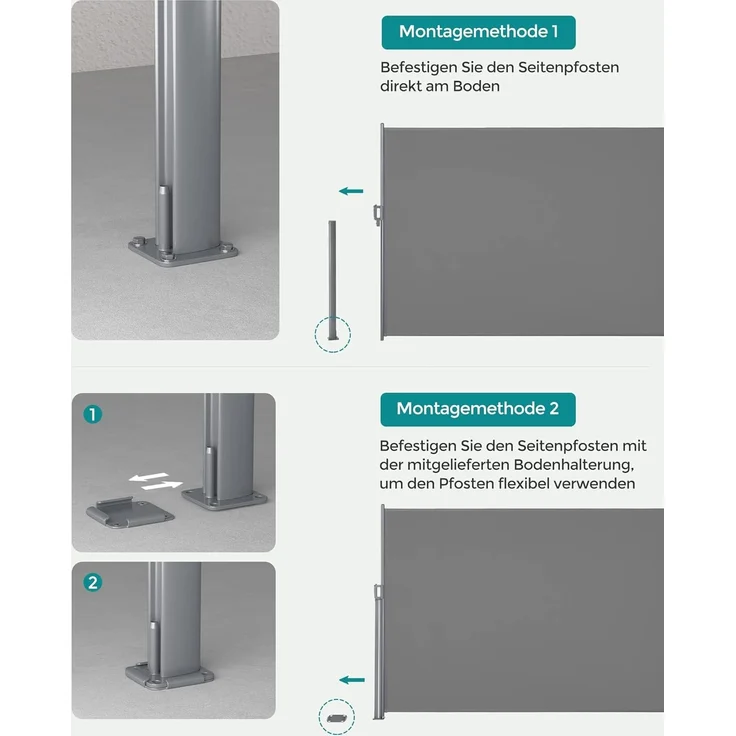 Montagemethode 1

Befestigen Sie den Seitenpfosten direkt am Boden

1

2

Montagemethode 2

Befestigen Sie den Seitenpfosten mit der mitgelieferten Bodenhalterung, um den Pfosten flexibel verwenden