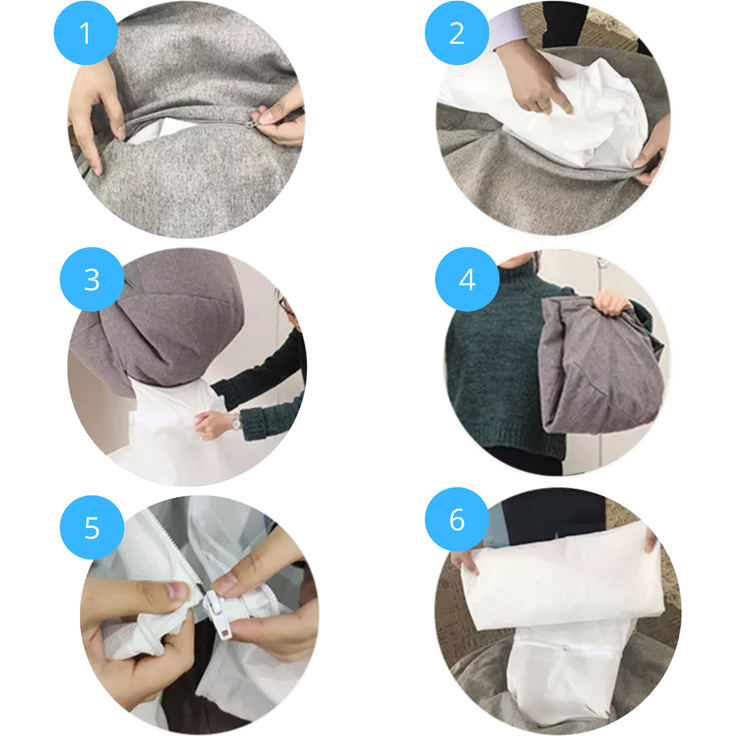 1

2

3

4

5

6