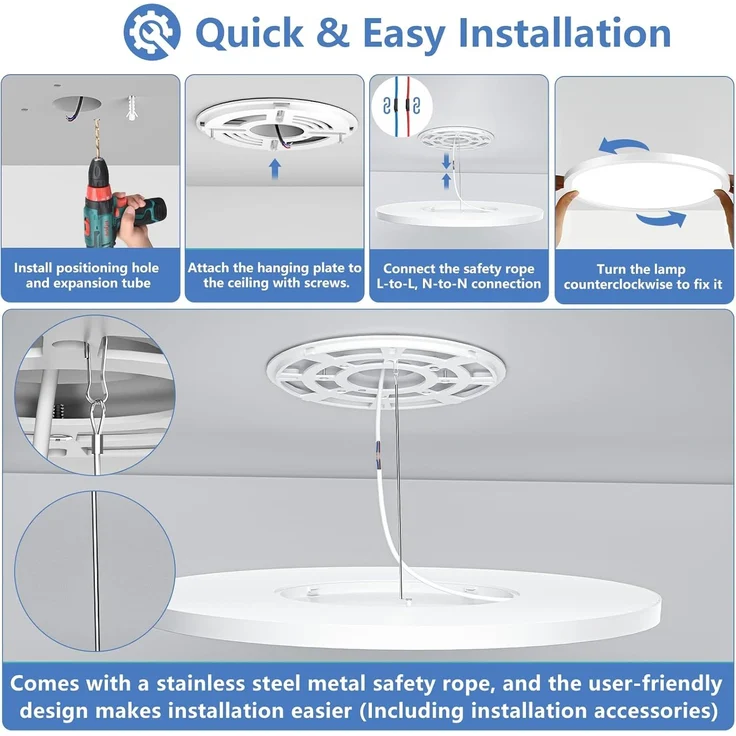 Quick & Easy Installation

Install positioning hole and expansion tube

Attach the hanging plate to the ceiling with screws.

Connect the safety rope L-to-L, N-to-N connection

Turn the lamp counterclockwise to fix it

Comes with a stainless steel metal safety rope, and the user-friendly design makes installation easier (Including installation accessories)