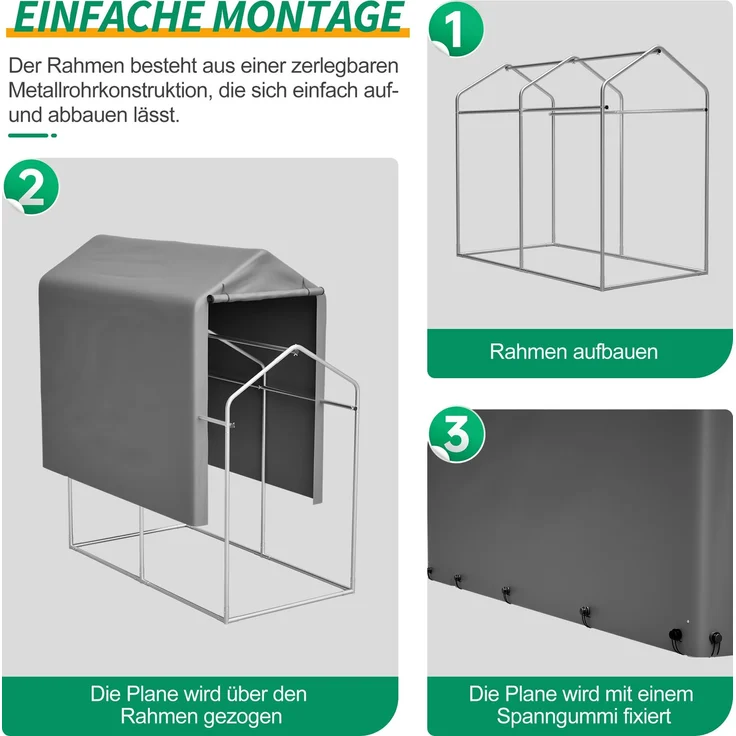 EINFACHE MONTAGE

Der Rahmen besteht aus einer zerlegbaren Metallrohrkonstruktion, die sich einfach auf- und abbauen lässt.

1

Rahmen aufbauen

2

Die Plane wird über den Rahmen gezogen

3

Die Plane wird mit einem Spanngummi fixiert