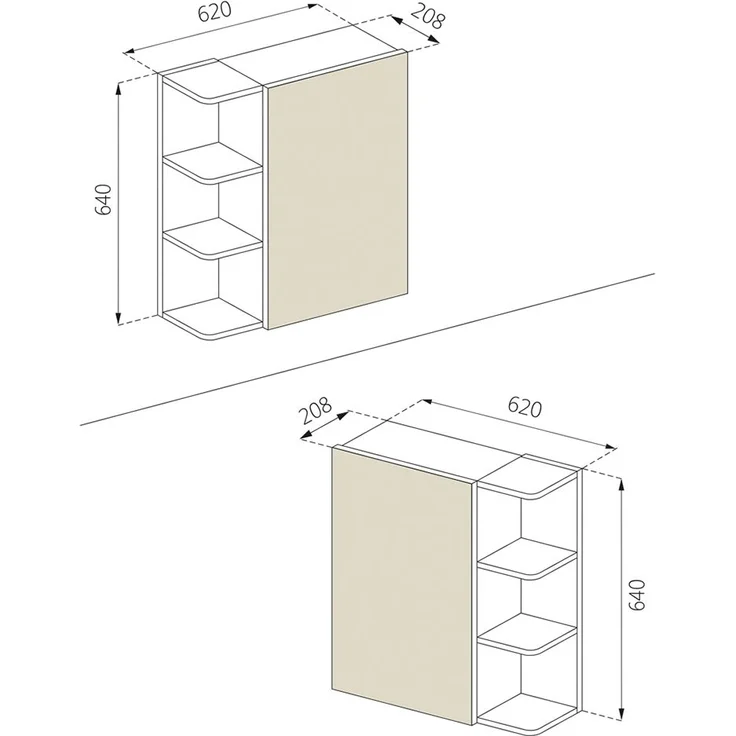 620
208
640
208
620
640