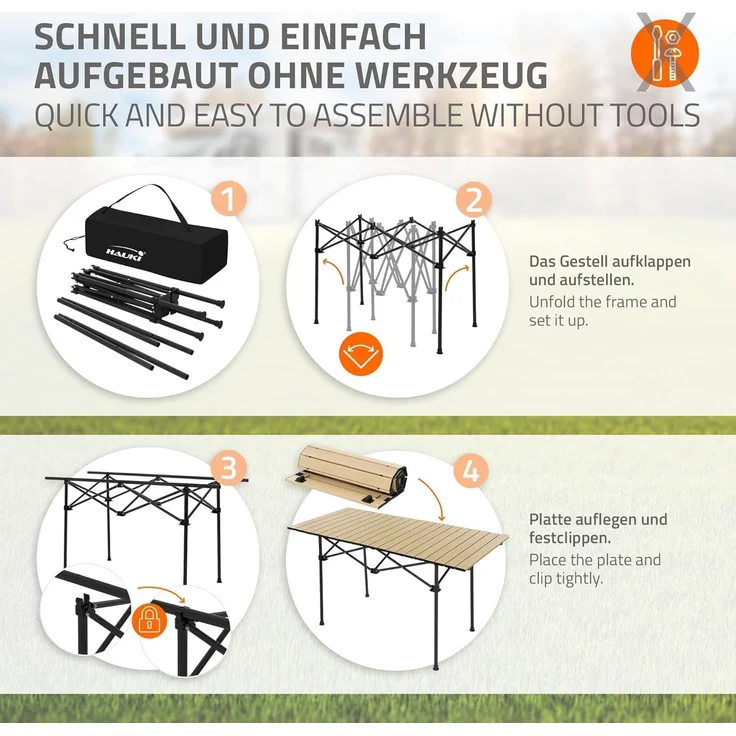 SCHNELL UND EINFACH AUFGEBAUT OHNE WERKZEUG
QUICK AND EASY TO ASSEMBLE WITHOUT TOOLS

1

HAUKI

2

Das Gestell aufklappen und aufstellen.
Unfold the frame and set it up.

3

4

Platte auflegen und festclippen.
Place the plate and clip tightly.