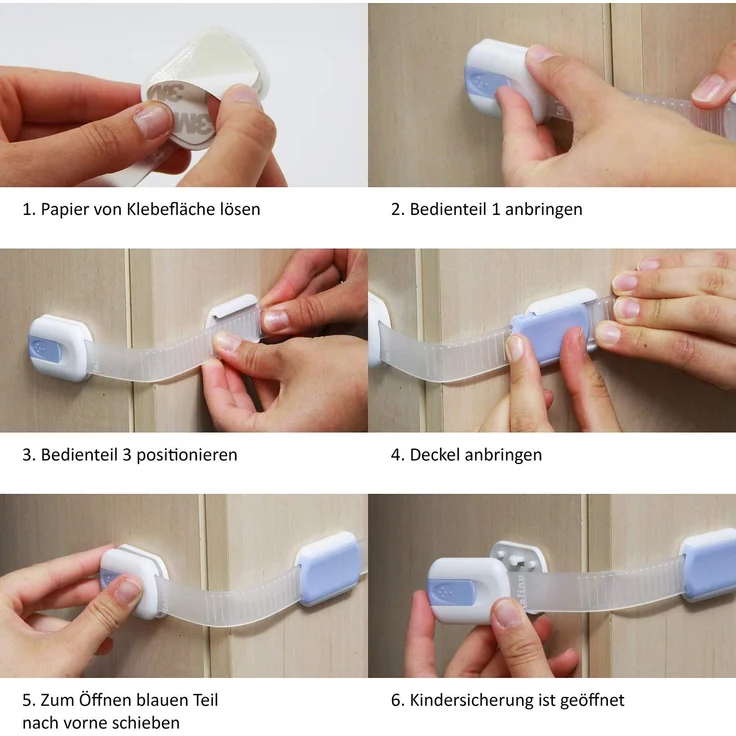 3M

1. Papier von Klebefläche lösen

2. Bedienteil 1 anbringen

3. Bedienteil 3 positionieren

4. Deckel anbringen

5. Zum Öffnen blauen Teil nach vorne schieben

6. Kindersicherung ist geöffnet