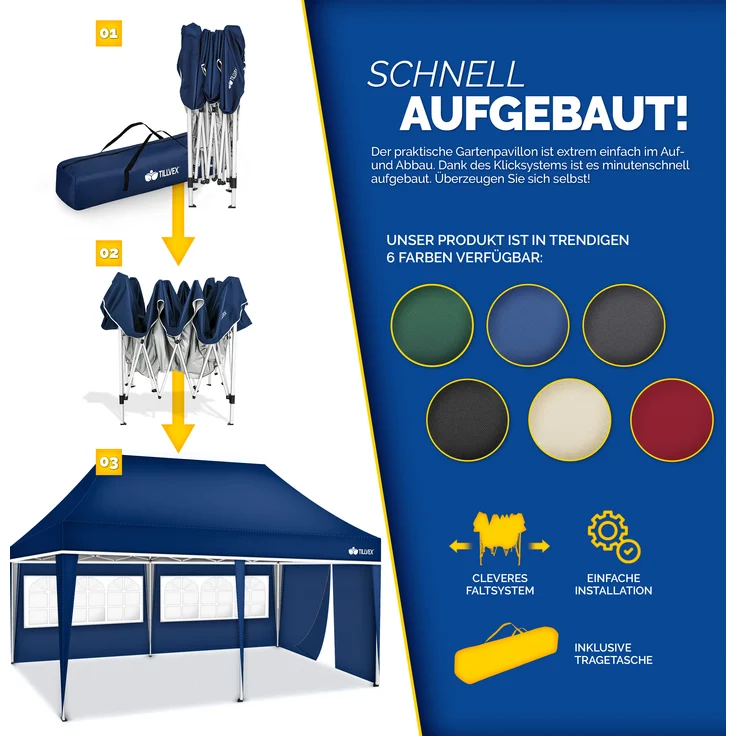 01

TILLVEX

TILLVEX

02

03

TILLVEX

SCHNELL
AUFGEBAUT!

Der praktische Gartenpavillon ist extrem einfach im Auf- und Abbau. Dank des Klicksystems ist es minutenschnell aufgebaut. Überzeugen Sie sich selbst!

UNSER PRODUKT IST IN TRENDIGEN 6 FARBEN VERFÜGBAR:

CLEVERES FALTSYSTEM

EINFACHE INSTALLATION

INKLUSIVE TRAGETASCHE