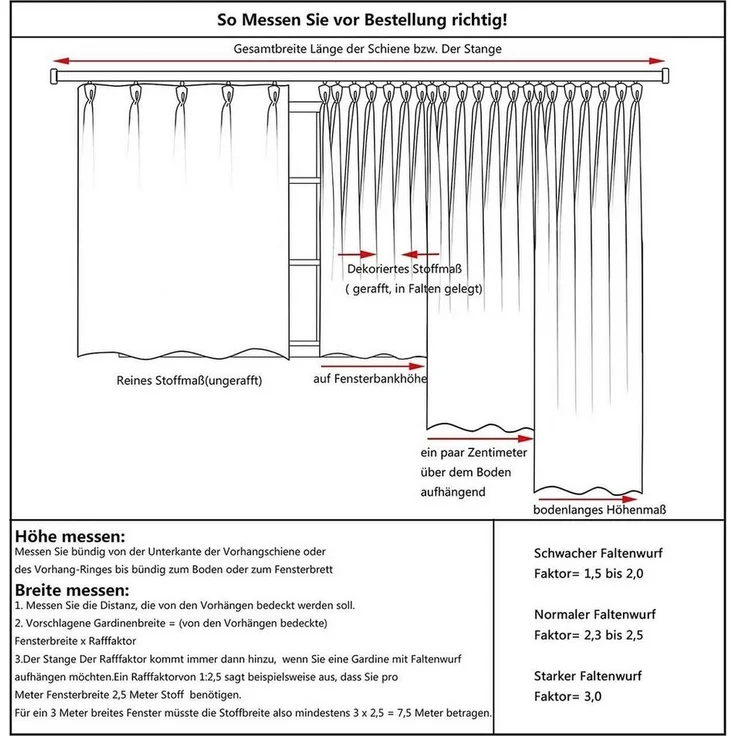 So Messen Sie vor Bestellung richtig!

Gesamtbreite Länge der Schiene bzw. Der Stange

Dekoriertes Stoffmaß
( gerafft, in Falten gelegt)

Reines Stoffmaß(ungerafft)

auf Fensterbankhöhe

ein paar Zentimeter
über dem Boden
aufhängend

bodenlanges Höhenmaß

Höhe messen:
Messen Sie bündig von der Unterkante der Vorhangschiene oder des Vorhang-Ringes bis bündig zum Boden oder zum Fensterbrett

Breite messen:
1. Messen Sie die Distanz, die von den Vorhängen bedeckt werden soll.
2. Vorschlagene Gardinenbreite = (von den Vorhängen bedeckte) Fensterbreite x Rafffaktor
3.Der Stange Der Rafffaktor kommt immer dann hinzu, wenn Sie eine Gardine mit Faltenwurf aufhängen möchten.Ein Rafffaktorvon 1:2,5 sagt beispielsweise aus, dass Sie pro Meter Fensterbreite 2,5 Meter Stoff benötigen.
Für ein 3 Meter breites Fenster müsste die Stoffbreite also mindestens 3 x 2,5 = 7,5 Meter betragen.

Schwacher Faltenwurf
Faktor= 1,5 bis 2,0

Normaler Faltenwurf
Faktor= 2,3 bis 2,5

Starker Faltenwurf
Faktor= 3,0