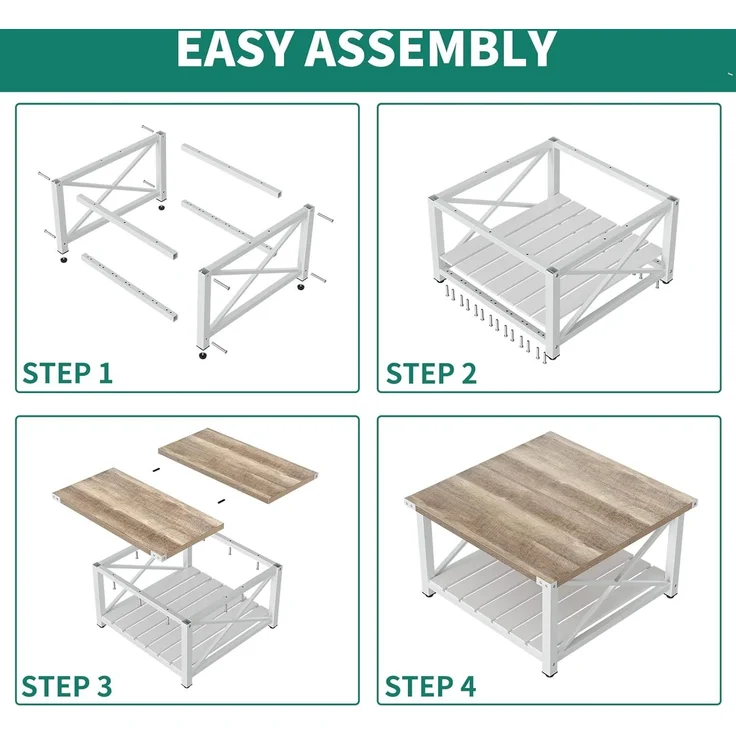 EASY ASSEMBLY

STEP 1

STEP 2

STEP 3

STEP 4