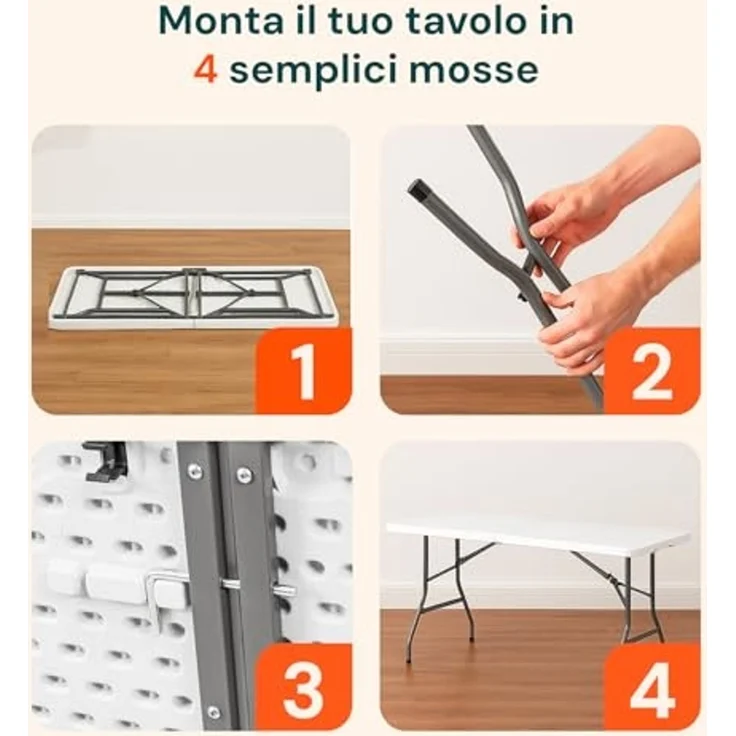 Monta il tuo tavolo in
4 semplici mosse

1

2

3

4