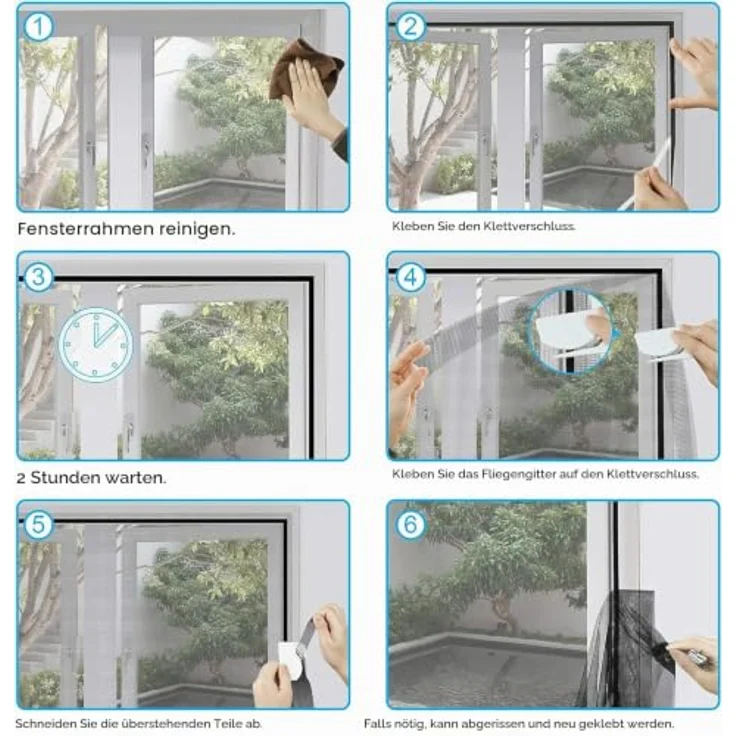 1

Fensterrahmen reinigen.

2

Kleben Sie den Klettverschluss.

3

2 Stunden warten.

4

Kleben Sie das Fliegengitter auf den Klettverschluss.

5

Schneiden Sie die überstehenden Teile ab.

6

Falls nötig, kann abgerissen und neu geklebt werden.