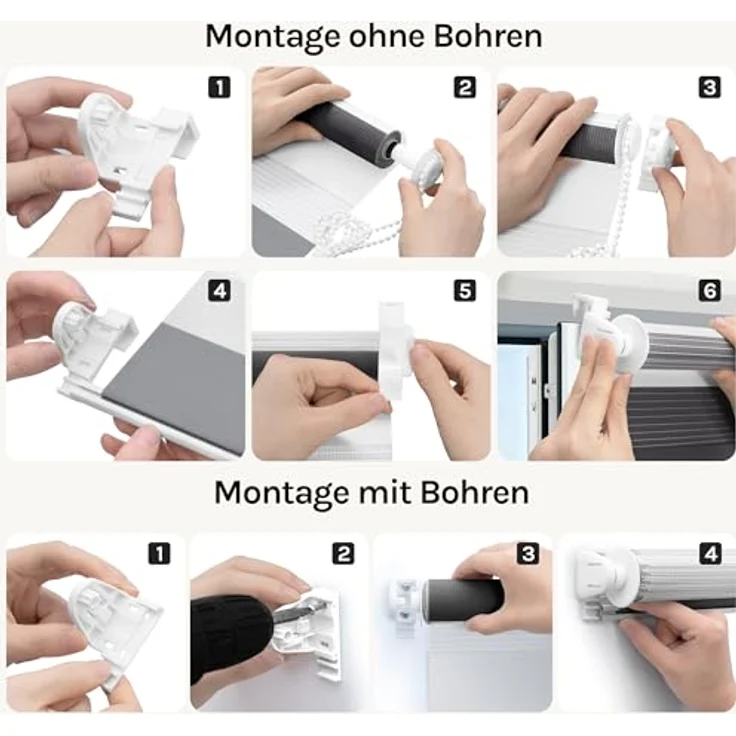 Montage ohne Bohren

1

2

3

4

5

6

Montage mit Bohren

1

2

3

4