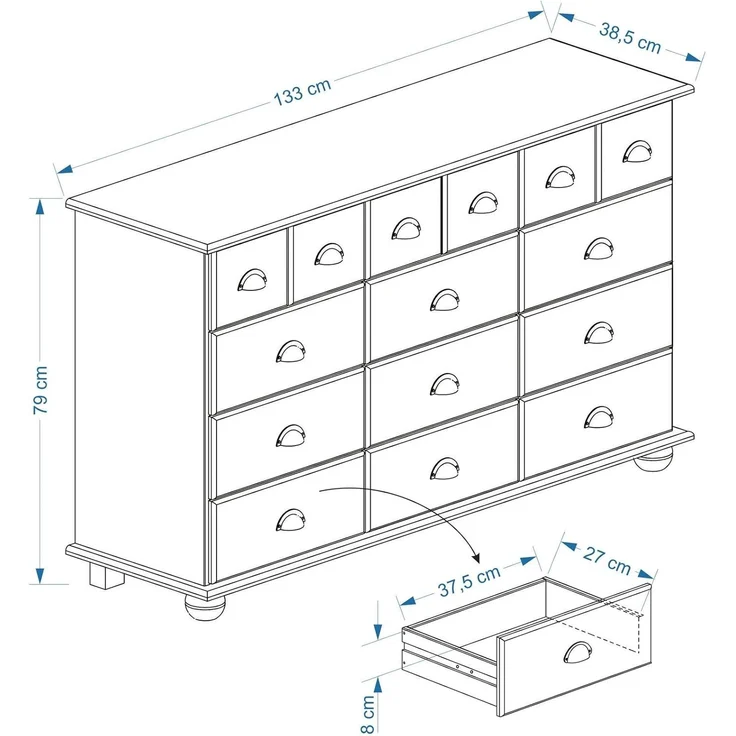 133 cm
38,5 cm
79 cm
37,5 cm
27 cm
8 cm