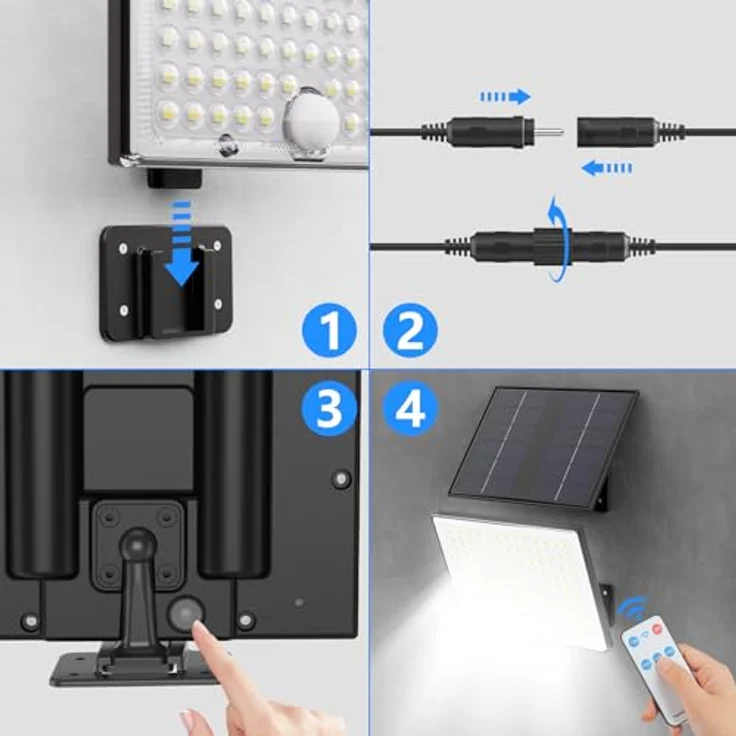 1
2
3
4