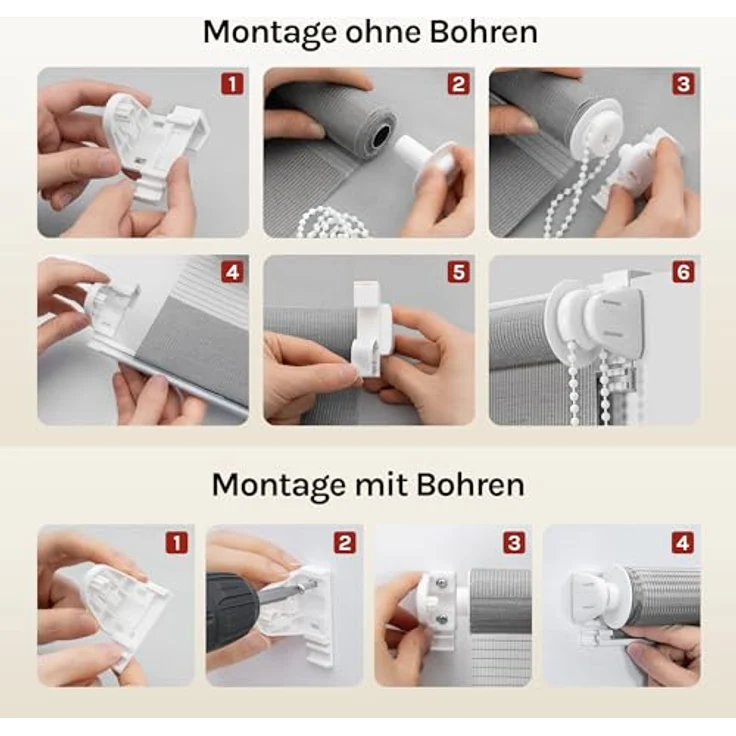 Montage ohne Bohren

1

2

3

4

5

6

Montage mit Bohren

1

2

3

4