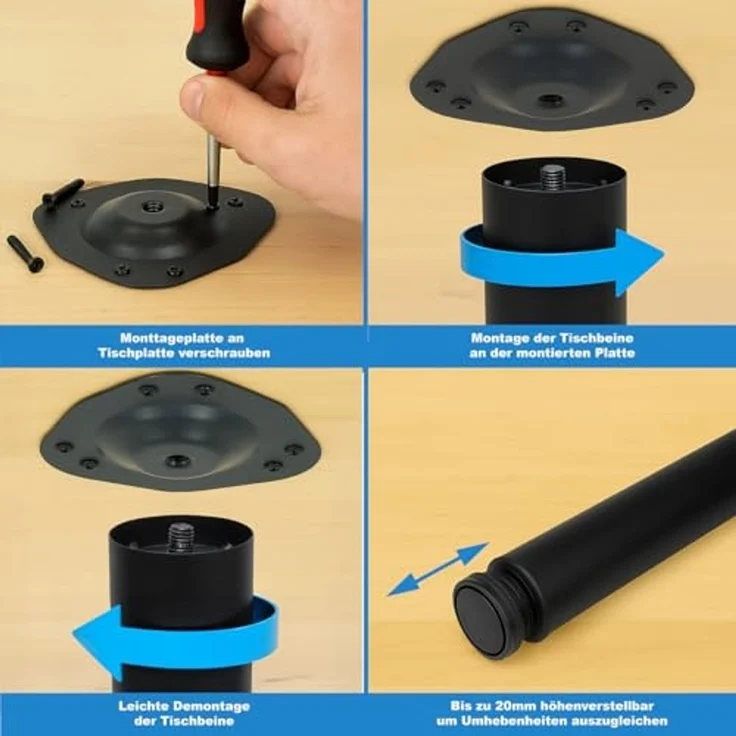 Monttageplatte an Tischplatte verschrauben

Montage der Tischbeine an der montierten Platte

Leichte Demontage der Tischbeine

Bis zu 20mm höhenverstellbar um Umhebenheiten auszugleichen