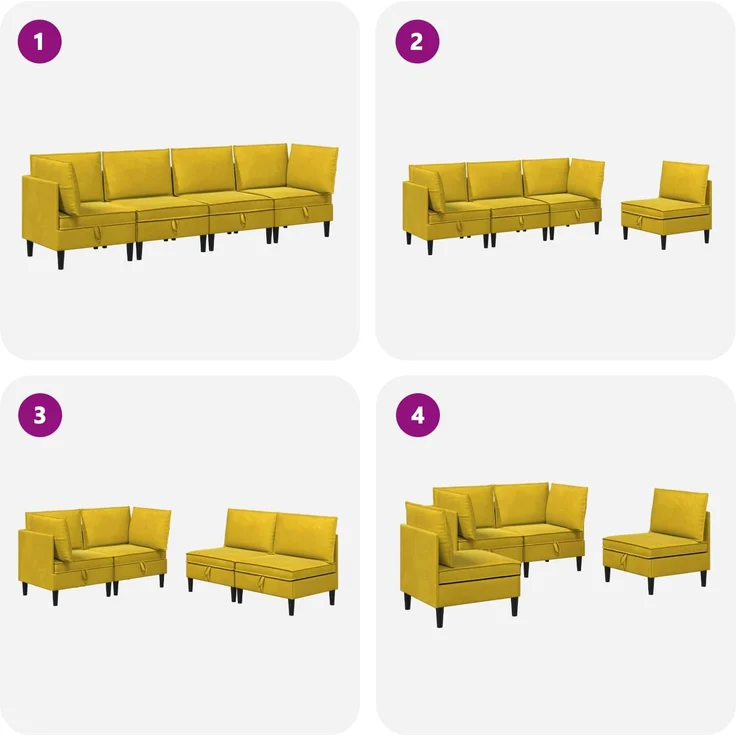 1

2

3

4