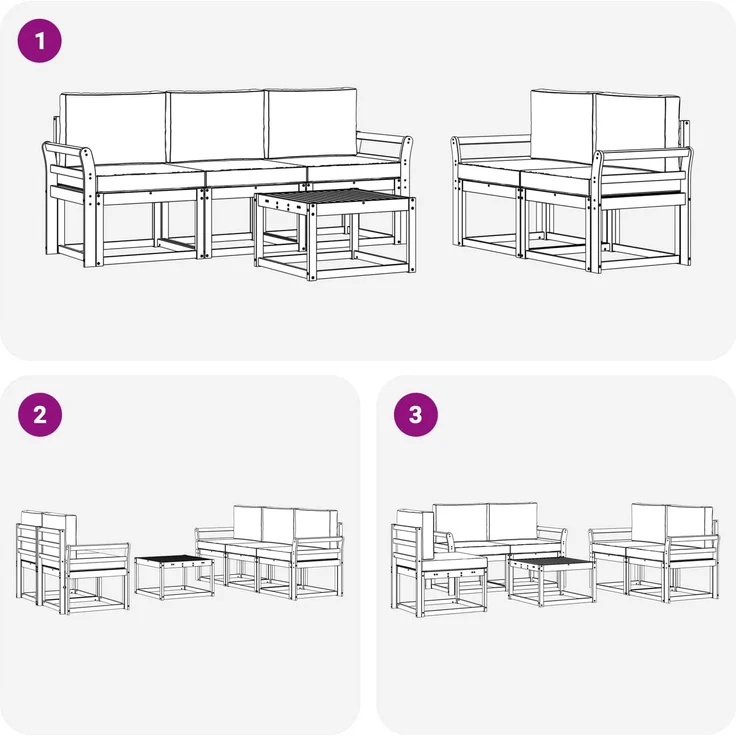 1

2

3