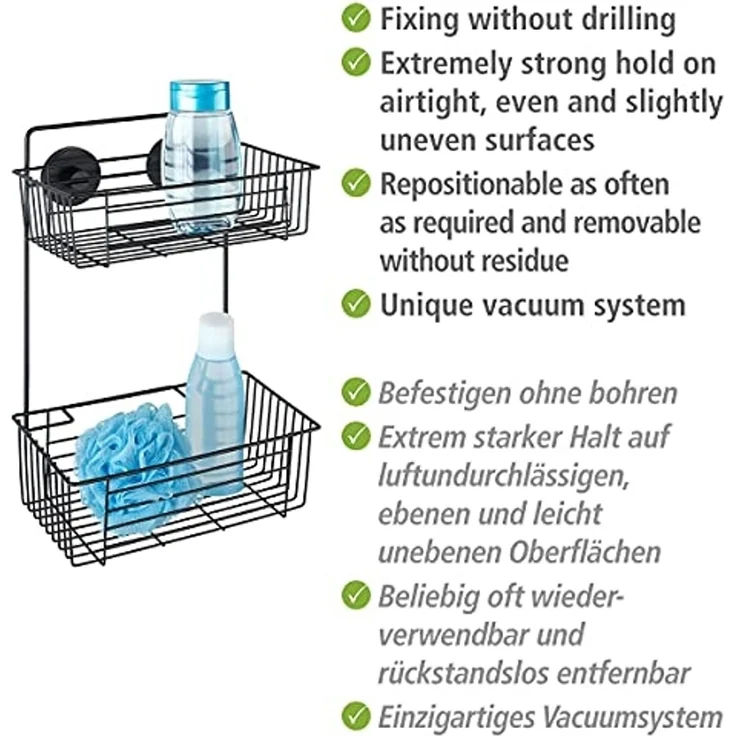 Fixing without drilling
Extremely strong hold on airtight, even and slightly uneven surfaces
Repositionable as often as required and removable without residue
Unique vacuum system

Befestigen ohne bohren
Extrem starker Halt auf luftundurchlässigen, ebenen und leicht unebenen Oberflächen
Beliebig oft wiederverwendbar und rückstandslos entfernbar
Einzigartiges Vacuumsystem