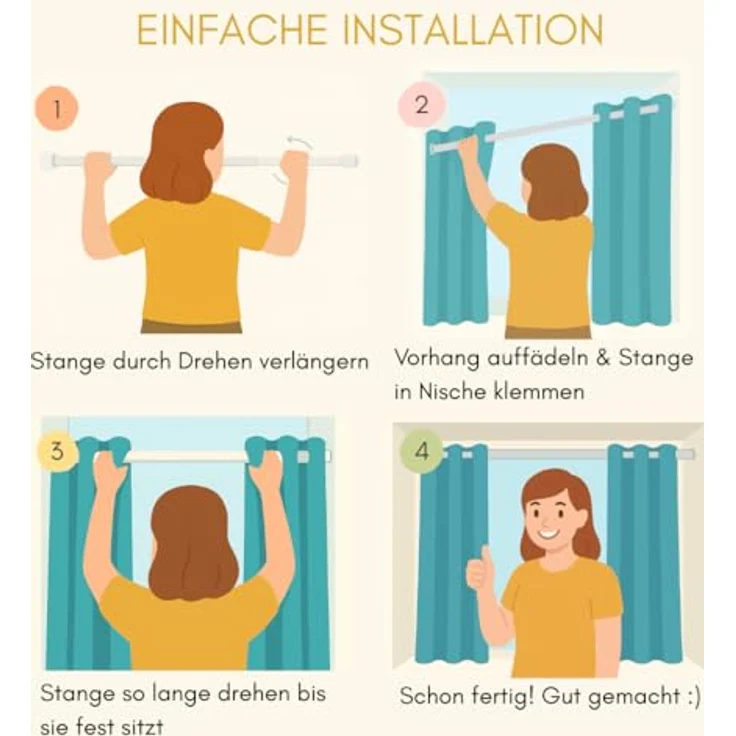 EINFACHE INSTALLATION

1

Stange durch Drehen verlängern

2

Vorhang auffädeln & Stange in Nische klemmen

3

Stange so lange drehen bis sie fest sitzt

4

Schon fertig! Gut gemacht :)