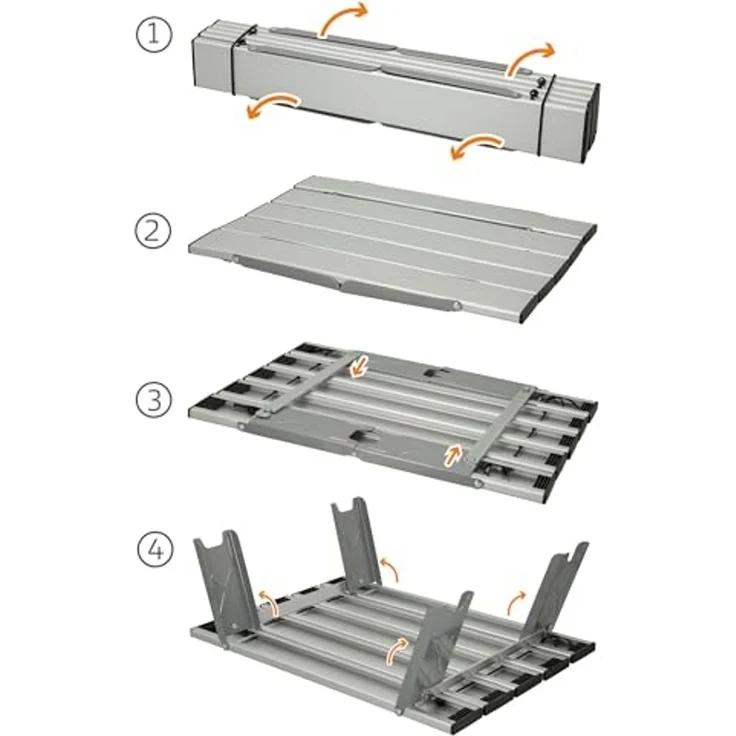 ①
②
③
④