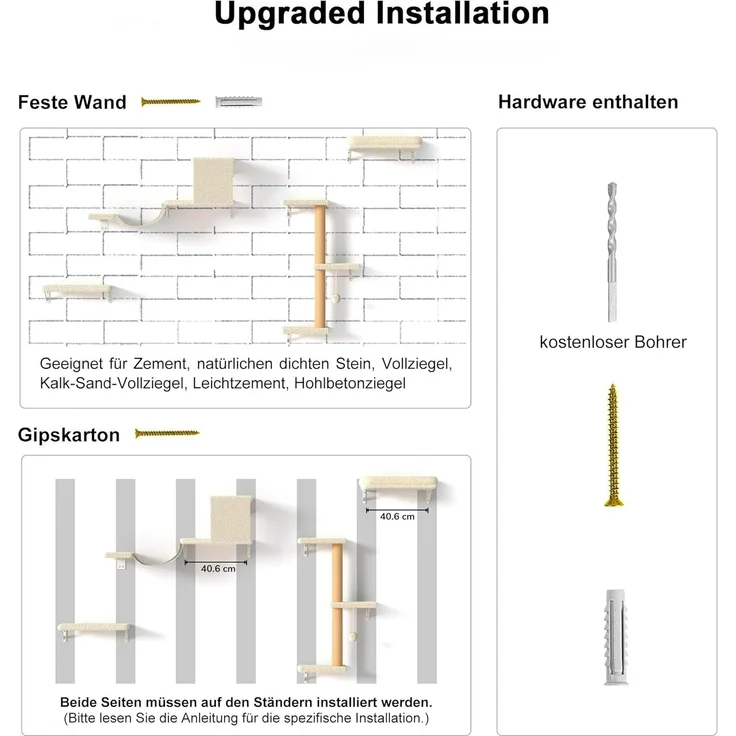 Upgraded Installation

Feste Wand

Geeignet für Zement, natürlichen dichten Stein, Vollziegel, Kalk-Sand-Vollziegel, Leichtzement, Hohlbetonziegel

Gipskarton

40.6 cm

40.6 cm

Beide Seiten müssen auf den Ständern installiert werden.
(Bitte lesen Sie die Anleitung für die spezifische Installation.)

Hardware enthalten

kostenloser Bohrer