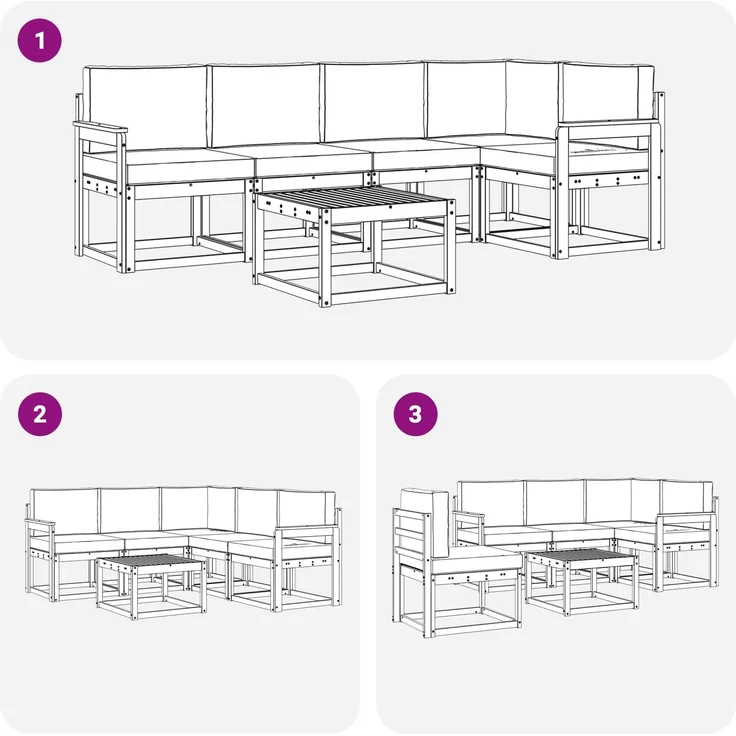 1

2

3