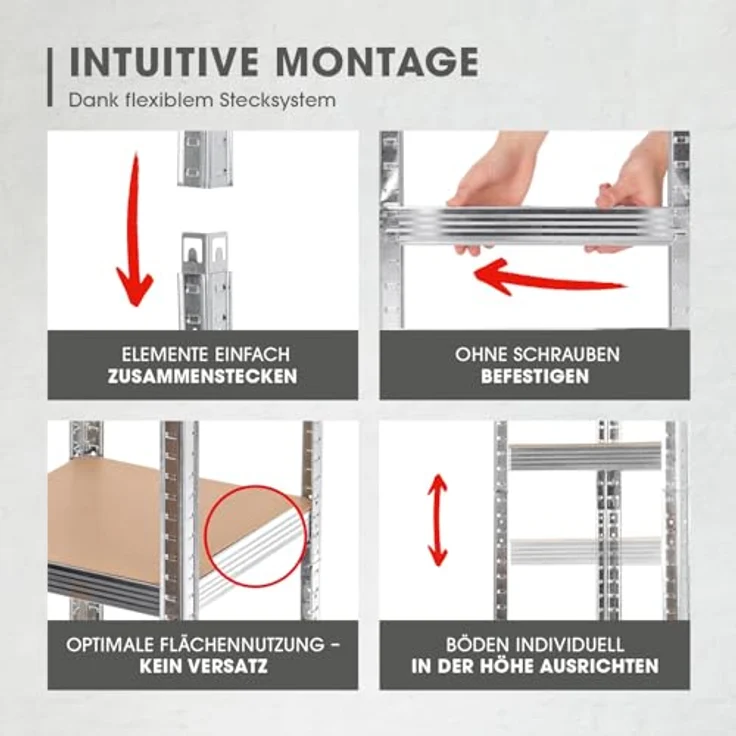 INTUITIVE MONTAGE

Dank flexiblem Stecksystem

ELEMENTE EINFACH
ZUSAMMENSTECKEN

OHNE SCHRAUBEN
BEFESTIGEN

OPTIMALE FLÄCHENNUTZUNG –
KEIN VERSATZ

BÖDEN INDIVIDUELL
IN DER HÖHE AUSRICHTEN