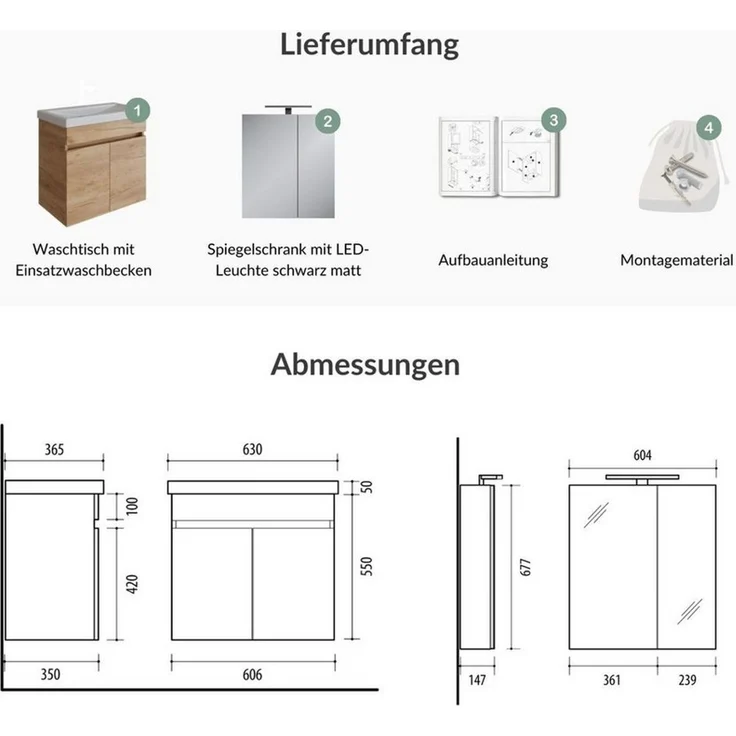 Lieferumfang

1
Waschtisch mit Einsatzwaschbecken

2
Spiegelschrank mit LED-Leuchte schwarz matt

3
Aufbauanleitung

4
Montagematerial

Abmessungen

365
100
420
350

630
50
550
606

677
147

604
361
239