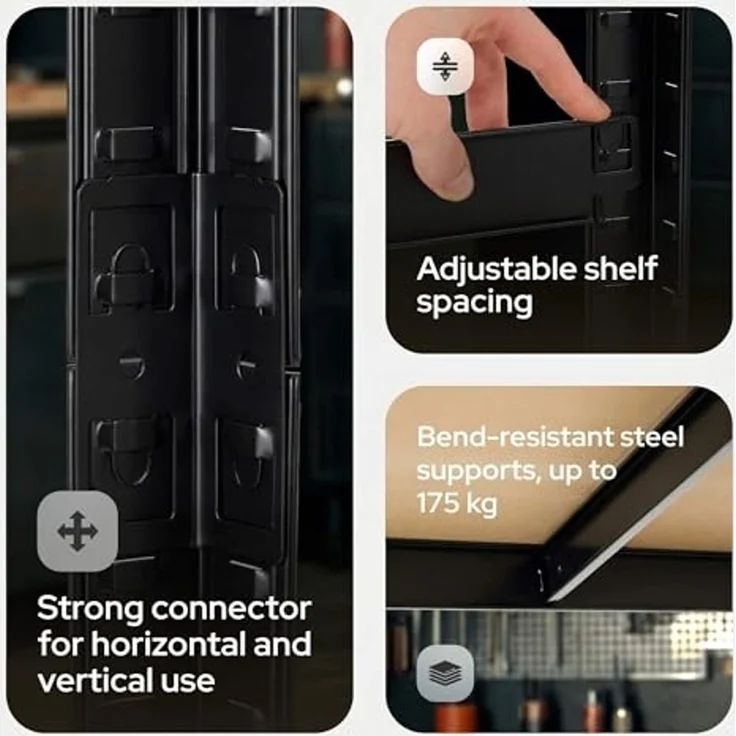 Strong connector for horizontal and vertical use

Adjustable shelf spacing

Bend-resistant steel supports, up to 175 kg