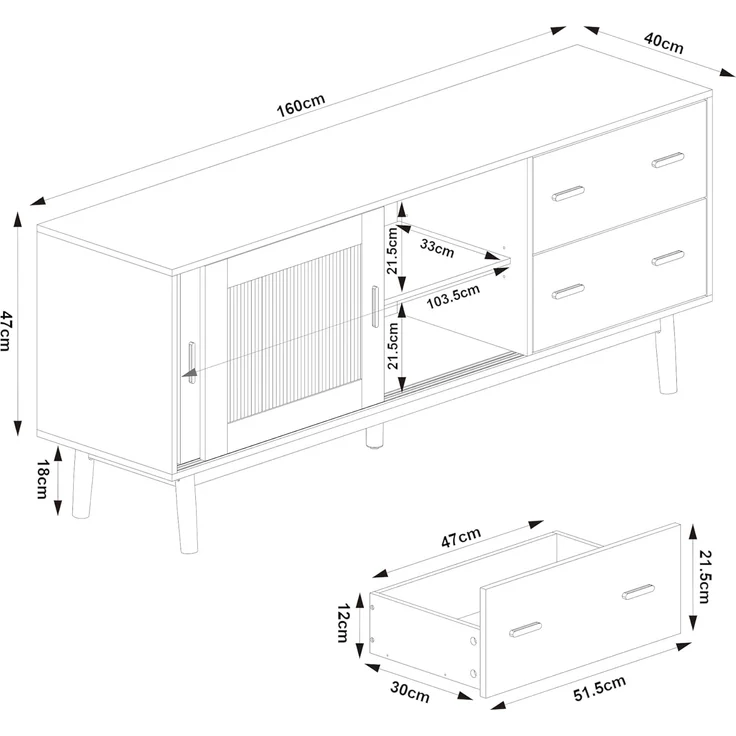 160cm
40cm
47cm
21.5cm
33cm
103.5cm
21.5cm
18cm
47cm
21.5cm
12cm
30cm
51.5cm