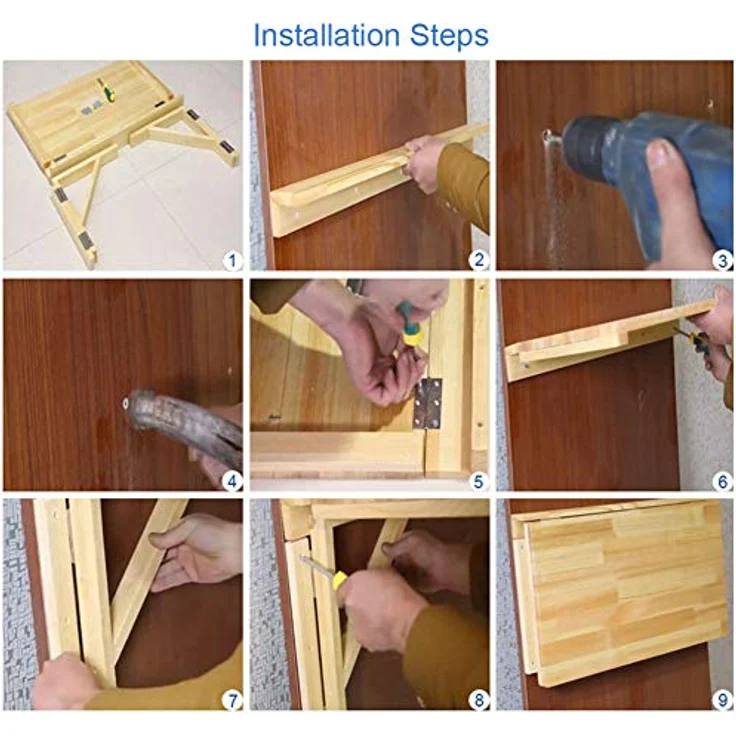 Installation Steps

1

2

3

4

5

6

7

8

9