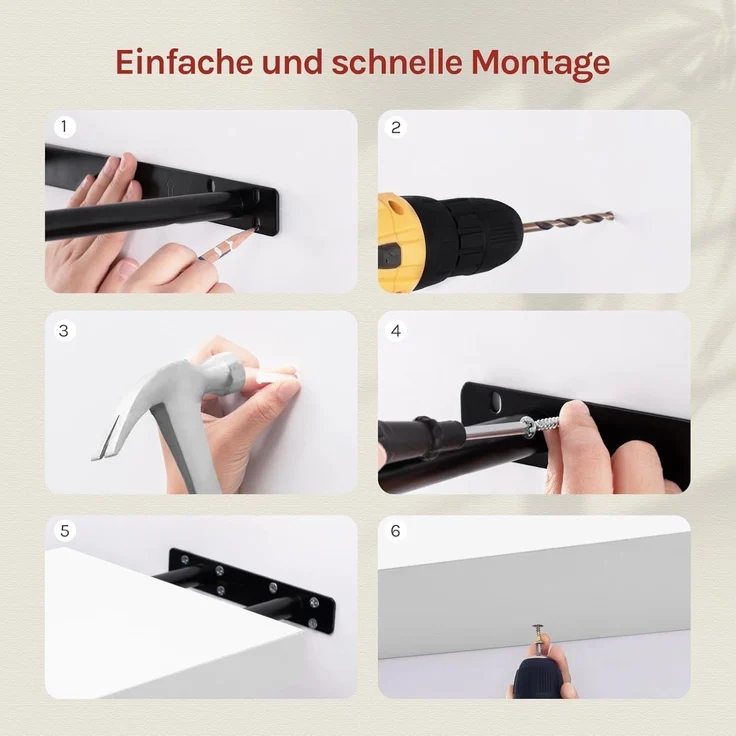 Einfache und schnelle Montage

1

2

3

4

5

6