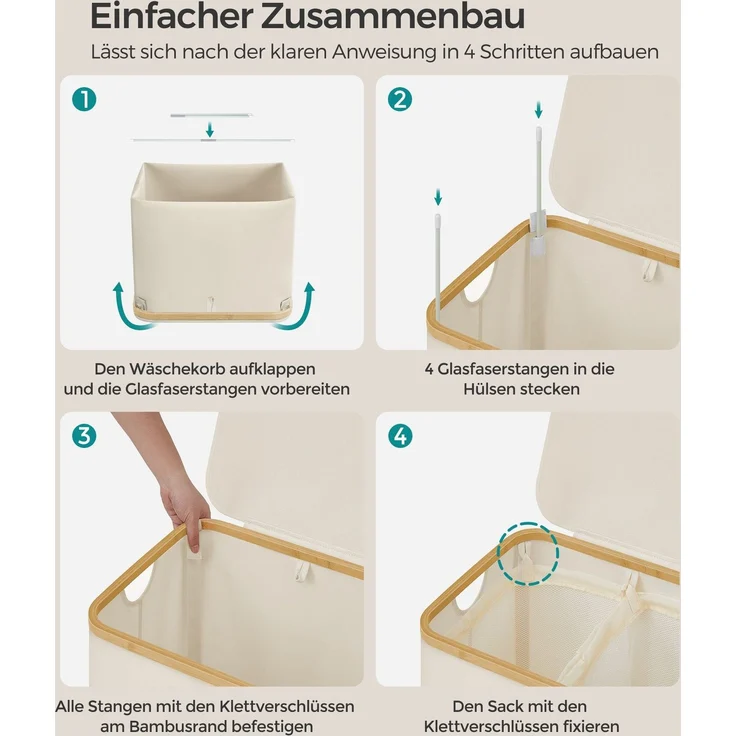 Einfacher Zusammenbau

Lässt sich nach der klaren Anweisung in 4 Schritten aufbauen

1

Den Wäschekorb aufklappen und die Glasfaserstangen vorbereiten

2

4 Glasfaserstangen in die Hülsen stecken

3

Alle Stangen mit den Klettverschlüssen am Bambusrand befestigen

4

Den Sack mit den Klettverschlüssen fixieren