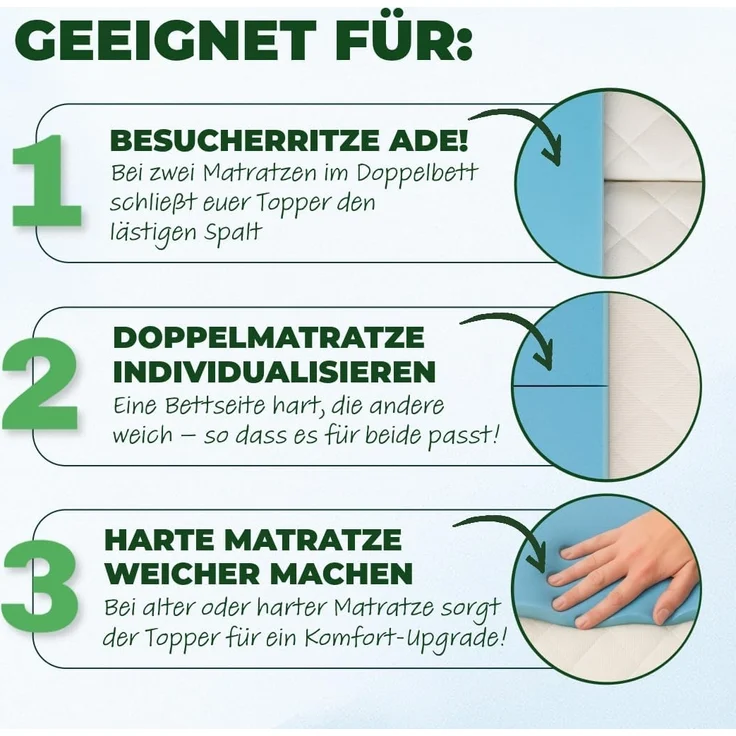 GEEIGNET FÜR:

1
BESUCHERRITZE ADE!
Bei zwei Matratzen im Doppelbett schließt euer Topper den lästigen Spalt

2
DOPPELMATRATZE INDIVIDUALISIEREN
Eine Bettseite hart, die andere weich – so dass es für beide passt!

3
HARTE MATRATZE WEICHER MACHEN
Bei alter oder harter Matratze sorgt der Topper für ein Komfort-Upgrade!