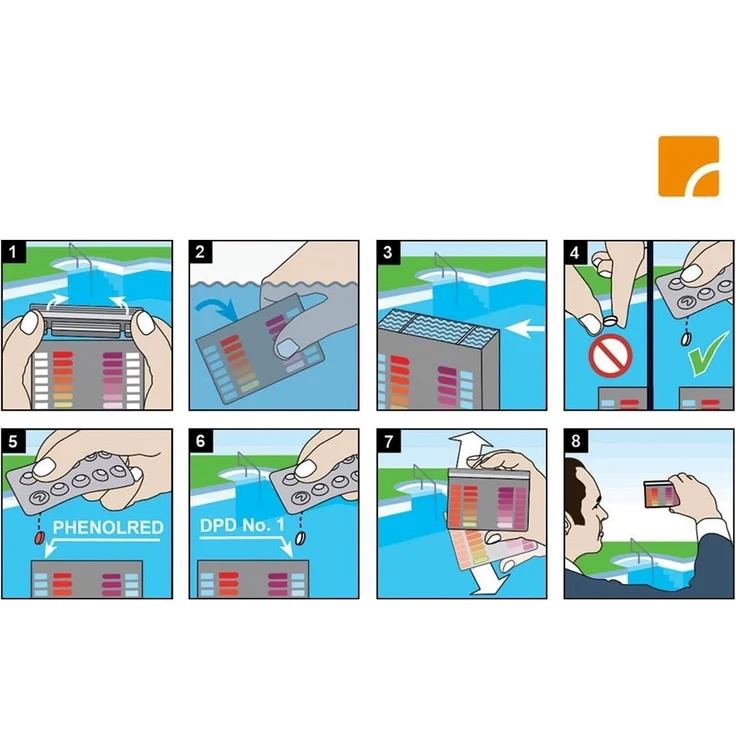 1

2

3

4

5

PHENOLRED

6

DPD No. 1

7

8