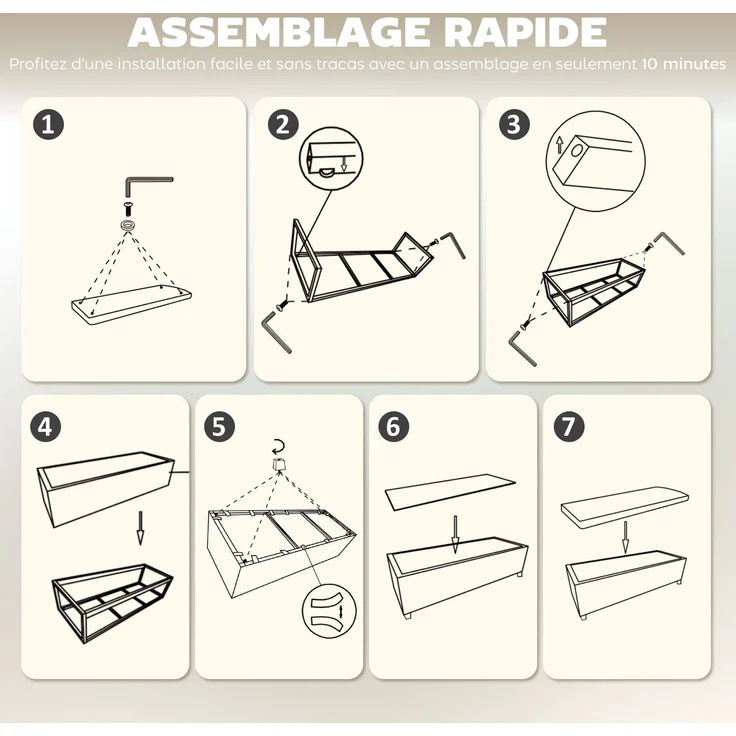 ASSEMBLAGE RAPIDE

Profitez d'une installation facile et sans tracas avec un assemblage en seulement 10 minutes

1

2

3

4

5

6

7