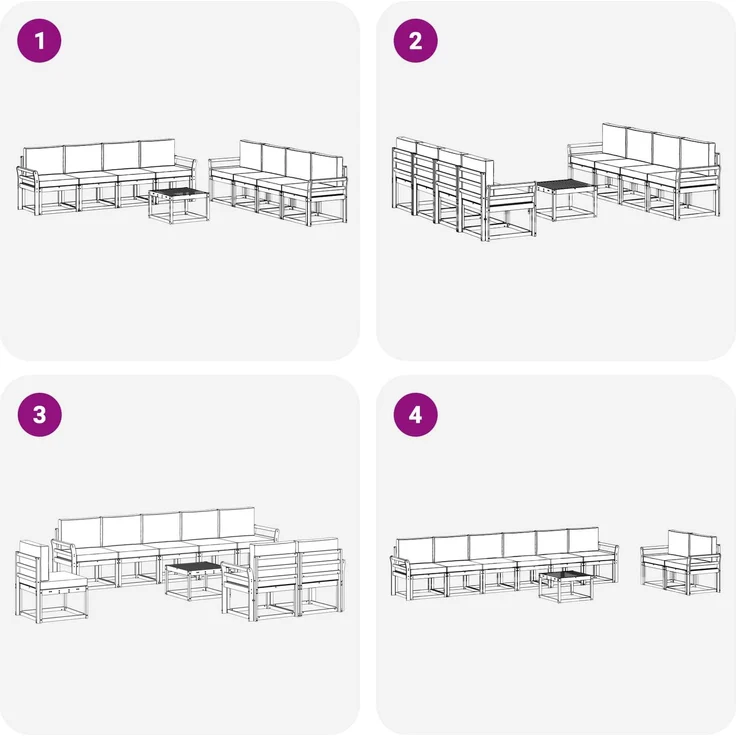 1

2

3

4