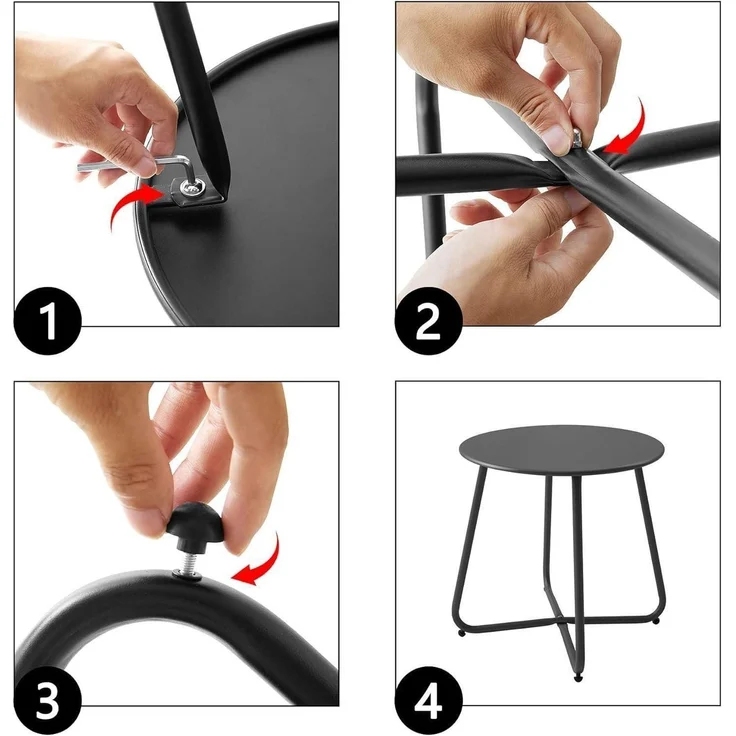 1

2

3

4