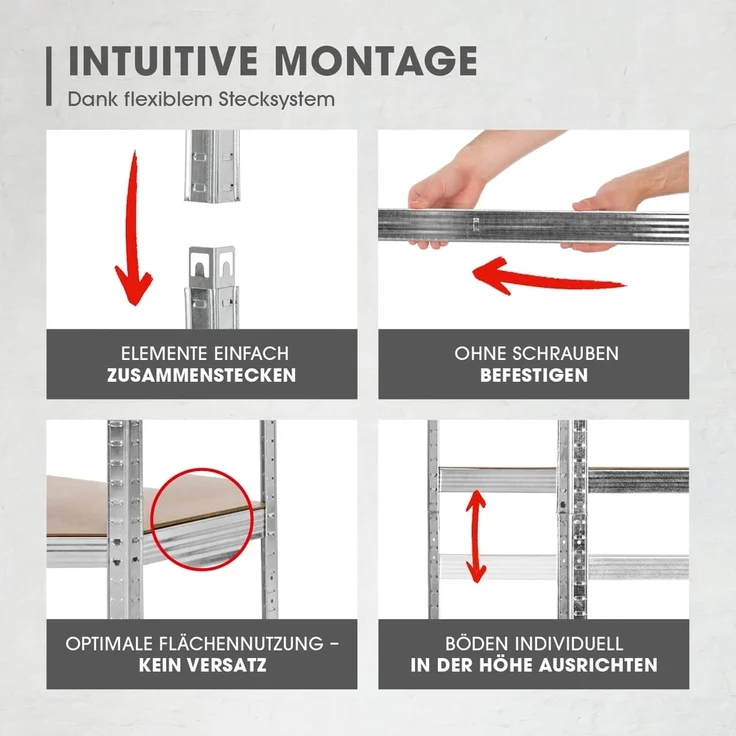 INTUITIVE MONTAGE
Dank flexiblem Stecksystem

ELEMENTE EINFACH
ZUSAMMENSTECKEN

OHNE SCHRAUBEN
BEFESTIGEN

OPTIMALE FLÄCHENNUTZUNG –
KEIN VERSATZ

BÖDEN INDIVIDUELL
IN DER HÖHE AUSRICHTEN