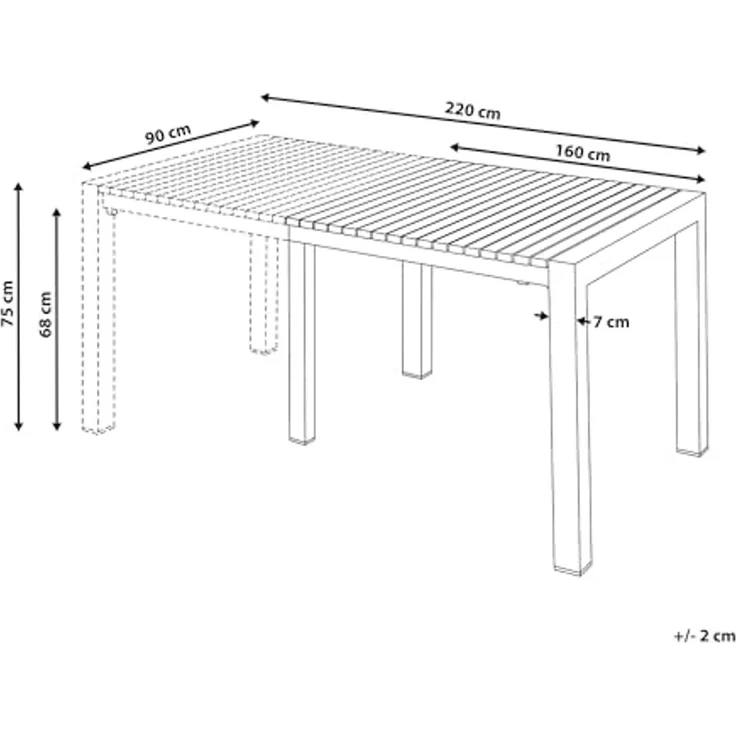 220 cm
90 cm
160 cm
75 cm
68 cm
7 cm
+/- 2 cm