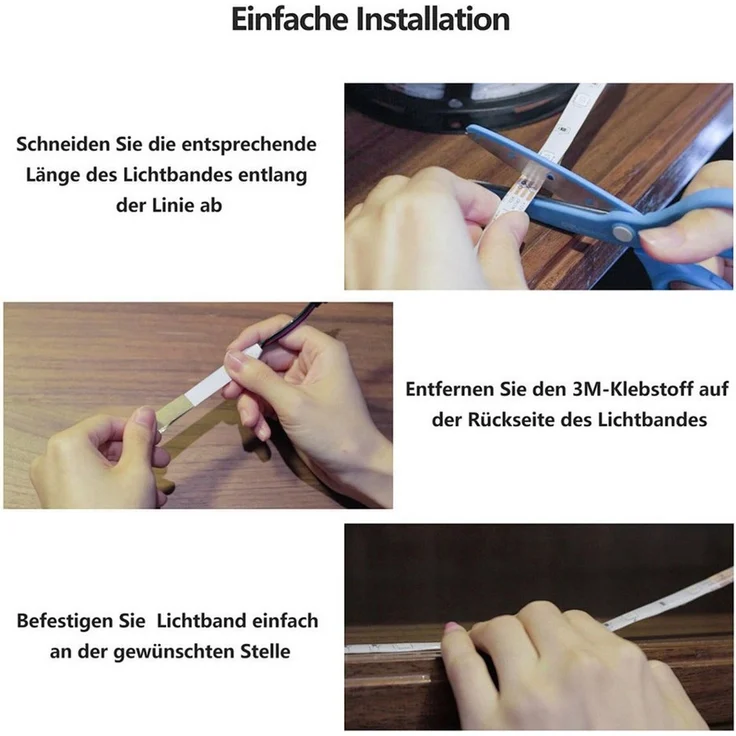 Einfache Installation

Schneiden Sie die entsprechende Länge des Lichtbandes entlang der Linie ab

Entfernen Sie den 3M-Klebstoff auf der Rückseite des Lichtbandes

Befestigen Sie  Lichtband einfach an der gewünschten Stelle