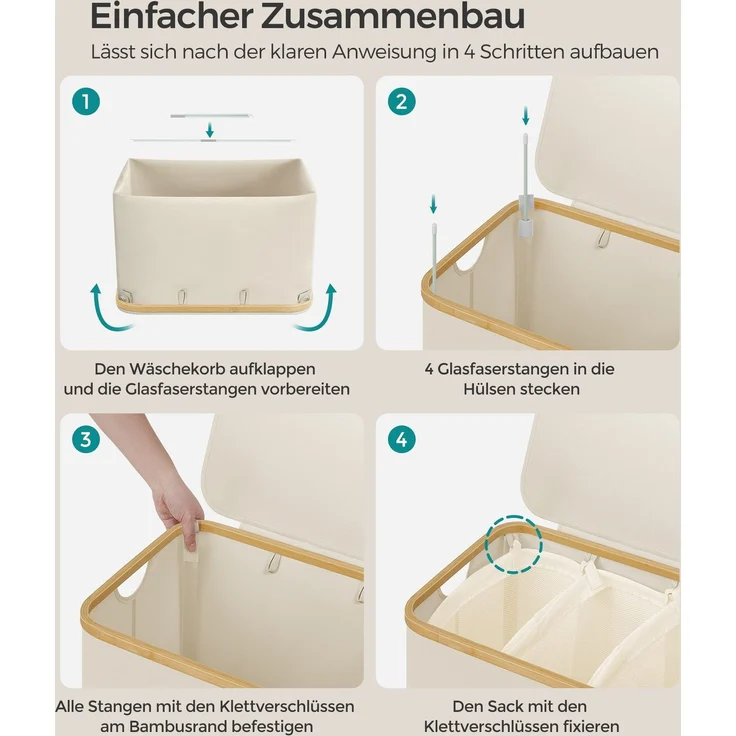 Einfacher Zusammenbau

Lässt sich nach der klaren Anweisung in 4 Schritten aufbauen

1

Den Wäschekorb aufklappen und die Glasfaserstangen vorbereiten

2

4 Glasfaserstangen in die Hülsen stecken

3

Alle Stangen mit den Klettverschlüssen am Bambusrand befestigen

4

Den Sack mit den Klettverschlüssen fixieren