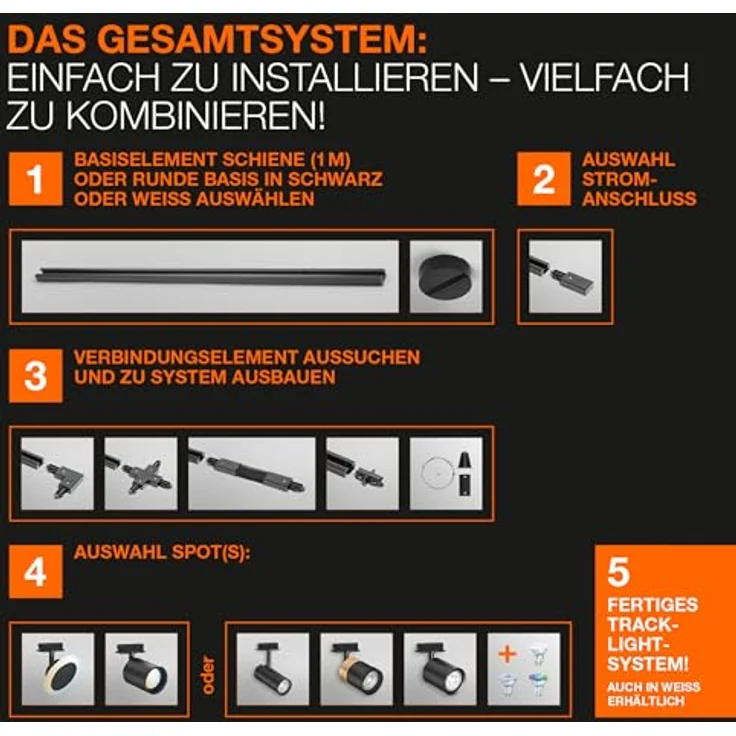 DAS GESAMTSYSTEM:
EINFACH ZU INSTALLIEREN – VIELFACH ZU KOMBINIEREN!

1 BASISELEMENT SCHIENE (1 M) ODER RUNDE BASIS IN SCHWARZ ODER WEISS AUSWÄHLEN

2 AUSWAHL STROM-ANSCHLUSS

3 VERBINDUNGSELEMENT AUSSUCHEN UND ZU SYSTEM AUSBAUEN

4 AUSWAHL SPOT(S):

oder

+

5 FERTIGES TRACK-LIGHT-SYSTEM!

AUCH IN WEISS ERHÄLTLICH