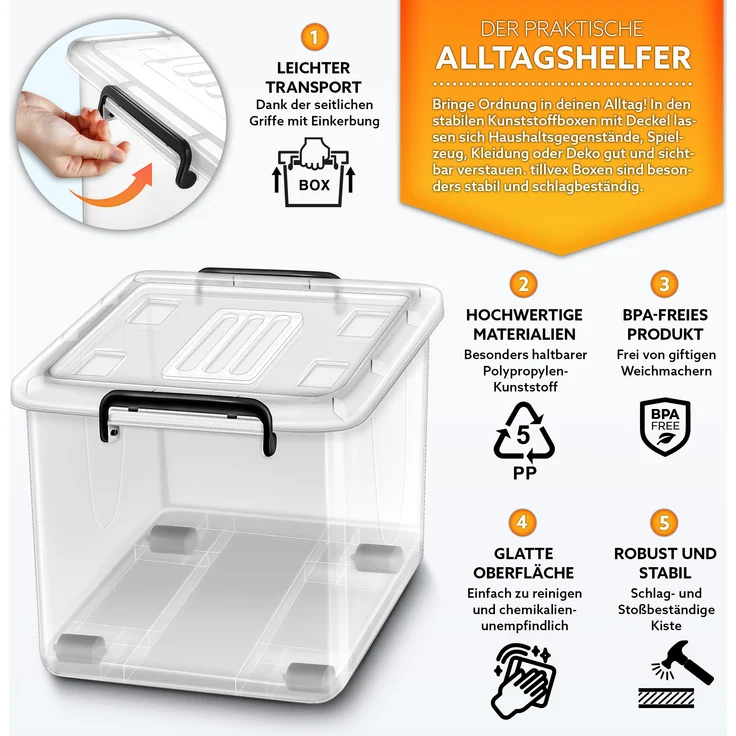 1
LEICHTER TRANSPORT
Dank der seitlichen Griffe mit Einkerbung

BOX

DER PRAKTISCHE
ALLTAGSHELFER

Bringe Ordnung in deinen Alltag! In den stabilen Kunststoffboxen mit Deckel lassen sich Haushaltsgegenstände, Spielzeug, Kleidung oder Deko gut und sichtbar verstauen. tillvex Boxen sind besonders stabil und schlagbeständig.

2
HOCHWERTIGE MATERIALIEN
Besonders haltbarer Polypropylen-Kunststoff

5
PP

3
BPA-FREIES PRODUKT
Frei von giftigen Weichmachern

BPA FREE

4
GLATTE OBERFLÄCHE
Einfach zu reinigen und chemikalienunempfindlich

5
ROBUST UND STABIL
Schlag- und Stoßbeständige Kiste