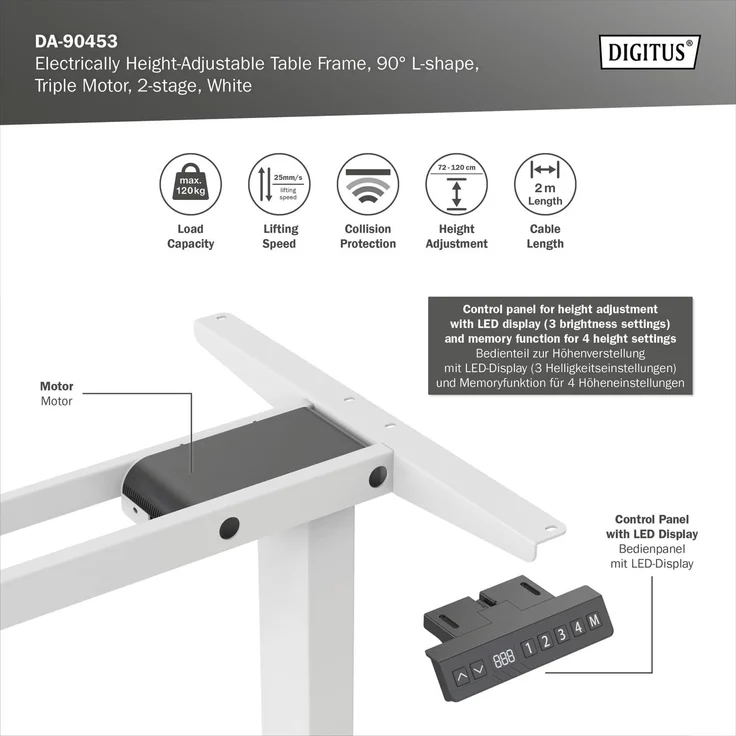 DA-90453
Electrically Height-Adjustable Table Frame, 90° L-shape, Triple Motor, 2-stage, White

DIGITUS®

max. 120kg
Load Capacity

25mm/s
lifting speed
Lifting Speed

Collision Protection

72 - 120 cm
Height Adjustment

2 m Length
Cable Length

Control panel for height adjustment with LED display (3 brightness settings) and memory function for 4 height settings
Bedienteil zur Höhenverstellung mit LED-Display (3 Helligkeitseinstellungen) und Memoryfunktion für 4 Höheneinstellungen

Motor
Motor

Control Panel with LED Display
Bedienpanel mit LED-Display

888 1 2 3 4 M