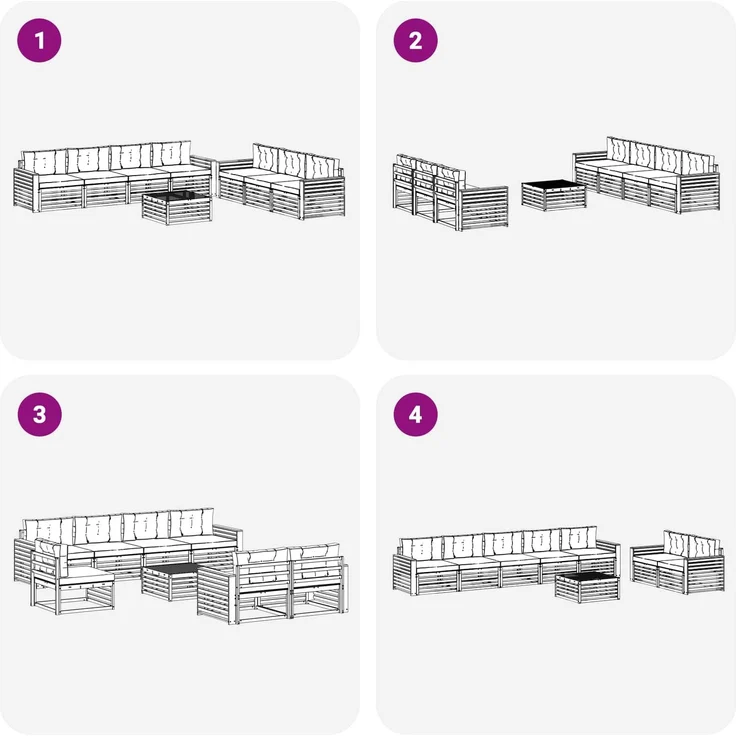 1

2

3

4