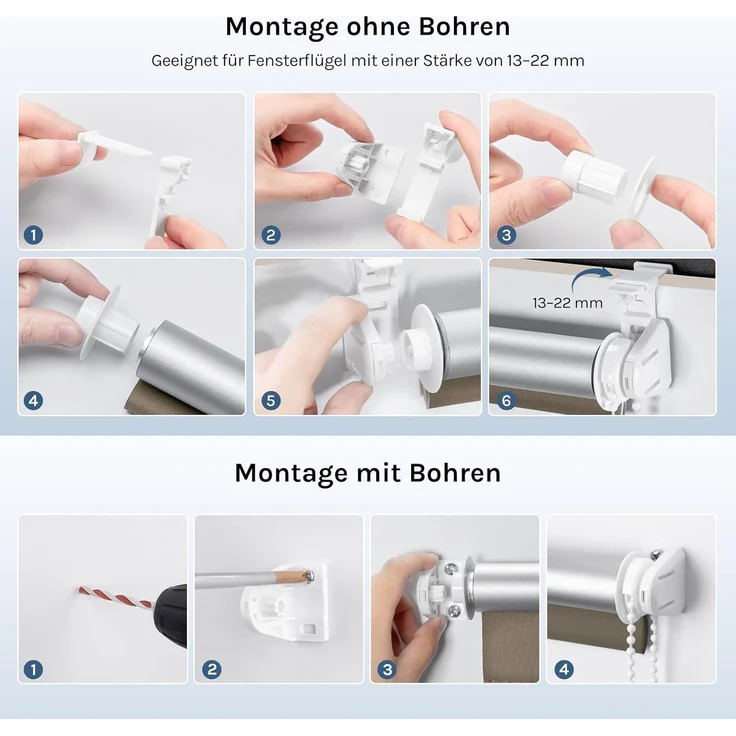 Montage ohne Bohren

Geeignet für Fensterflügel mit einer Stärke von 13-22 mm

1

2

3

4

5

13-22 mm

6

Montage mit Bohren

1

2

3

4