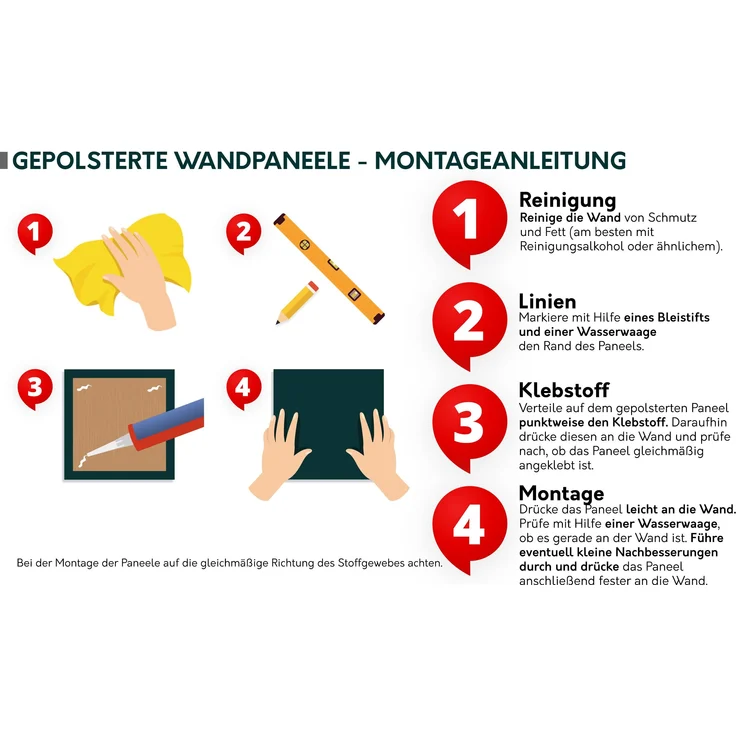 GEPOLSTERTE WANDPANEELE – MONTAGEANLEITUNG

1

2

3

4

Bei der Montage der Paneele auf die gleichmäßige Richtung des Stoffgewebes achten.

1
Reinigung
Reinige die Wand von Schmutz und Fett (am besten mit Reinigungsalkohol oder ähnlichem).

2
Linien
Markiere mit Hilfe eines Bleistifts und einer Wasserwaage den Rand des Paneels.

3
Klebstoff
Verteile auf dem gepolsterten Paneel punktweise den Klebstoff. Daraufhin drücke diesen an die Wand und prüfe nach, ob das Paneel gleichmäßig angeklebt ist.

4
Montage
Drücke das Paneel leicht an die Wand. Prüfe mit Hilfe einer Wasserwaage, ob es gerade an der Wand ist. Führe eventuell kleine Nachbesserungen durch und drücke das Paneel anschließend fester an die Wand.