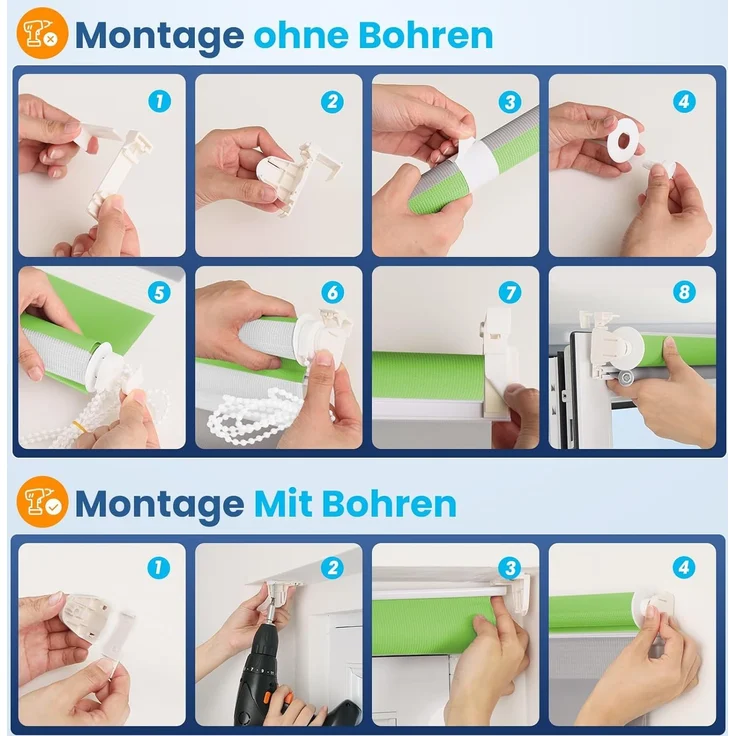 Montage ohne Bohren

1
2
3
4
5
6
7
8

Montage Mit Bohren

1
2
3
4