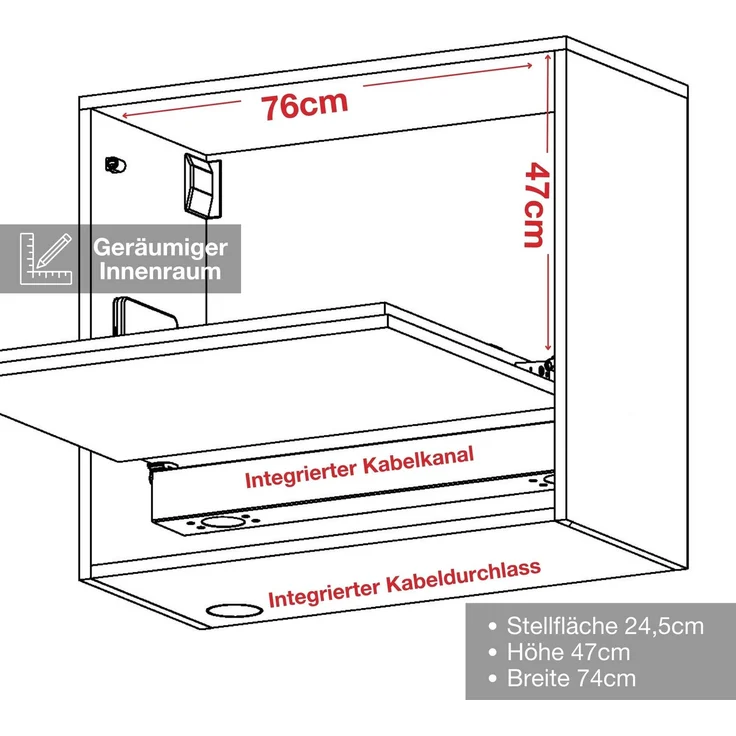 76cm

47cm

Geräumiger Innenraum

Integrierter Kabelkanal

Integrierter Kabeldurchlass

• Stellfläche 24,5cm
• Höhe 47cm
• Breite 74cm