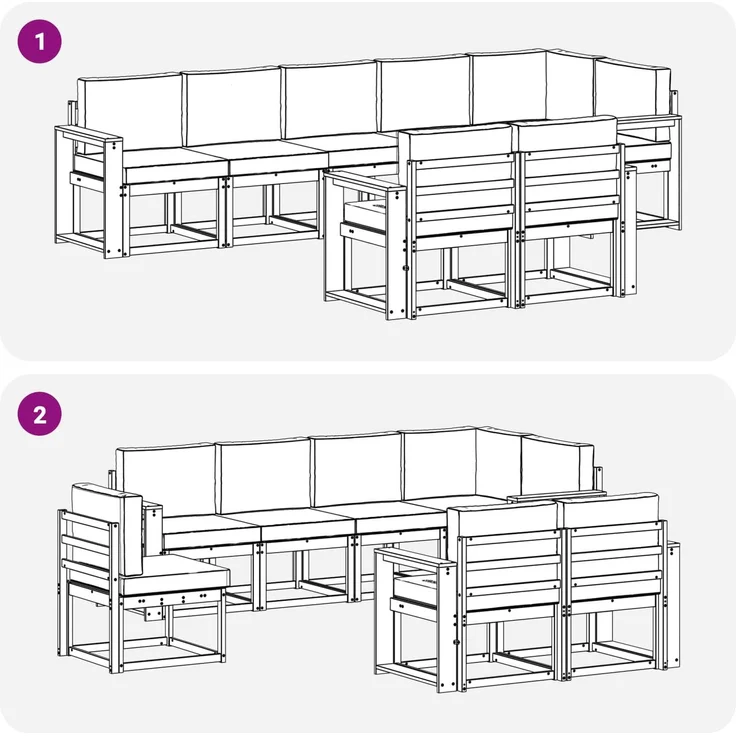 1

2