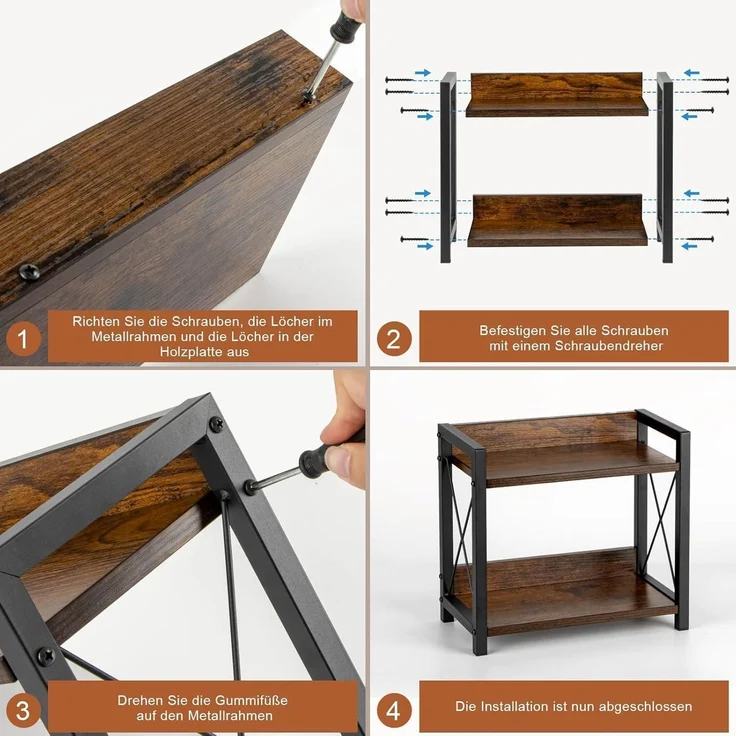 1

Richten Sie die Schrauben, die Löcher im Metallrahmen und die Löcher in der Holzplatte aus

2

Befestigen Sie alle Schrauben mit einem Schraubendreher

3

Drehen Sie die Gummifüße auf den Metallrahmen

4

Die Installation ist nun abgeschlossen